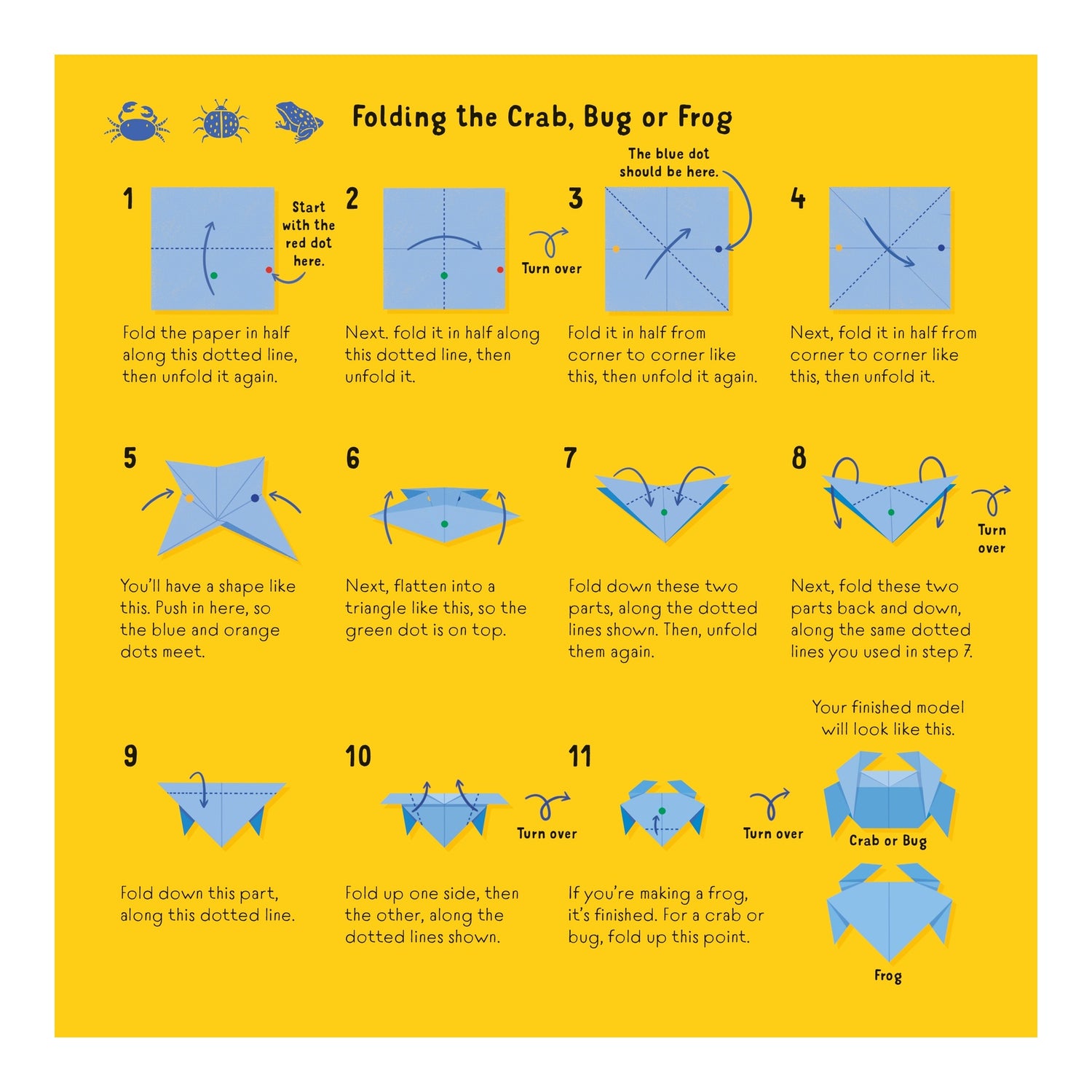 Folding the Crab, Bug or Frog

1

Start with the red dot here.

Fold the paper in half along this dotted line, then unfold it again.

2

Turn over

Next. fold it in half along this dotted line, then unfold it.

3

The blue dot should be here.

Fold it in half from corner to corner like this, then unfold it again.

4

Next, fold it in half from corner to corner like this, then unfold it.

5

You'll have a shape like this. Push in here, so the blue and orange dots meet.

6

Next, flatten into a triangle like this, so the green dot is on top.

7

Fold down these two parts, along the dotted lines shown. Then, unfold them again.

8

Turn over

Next, fold these two parts back and down, along the same dotted lines you used in step 7.

9

Fold down this part, along this dotted line.

10

Turn over

Fold up one side, then the other, along the dotted lines shown.

11

Turn over

If you're making a frog, it's finished. For a crab or bug, fold up this point.

Your finished model will look like this.

Crab or Bug

Frog